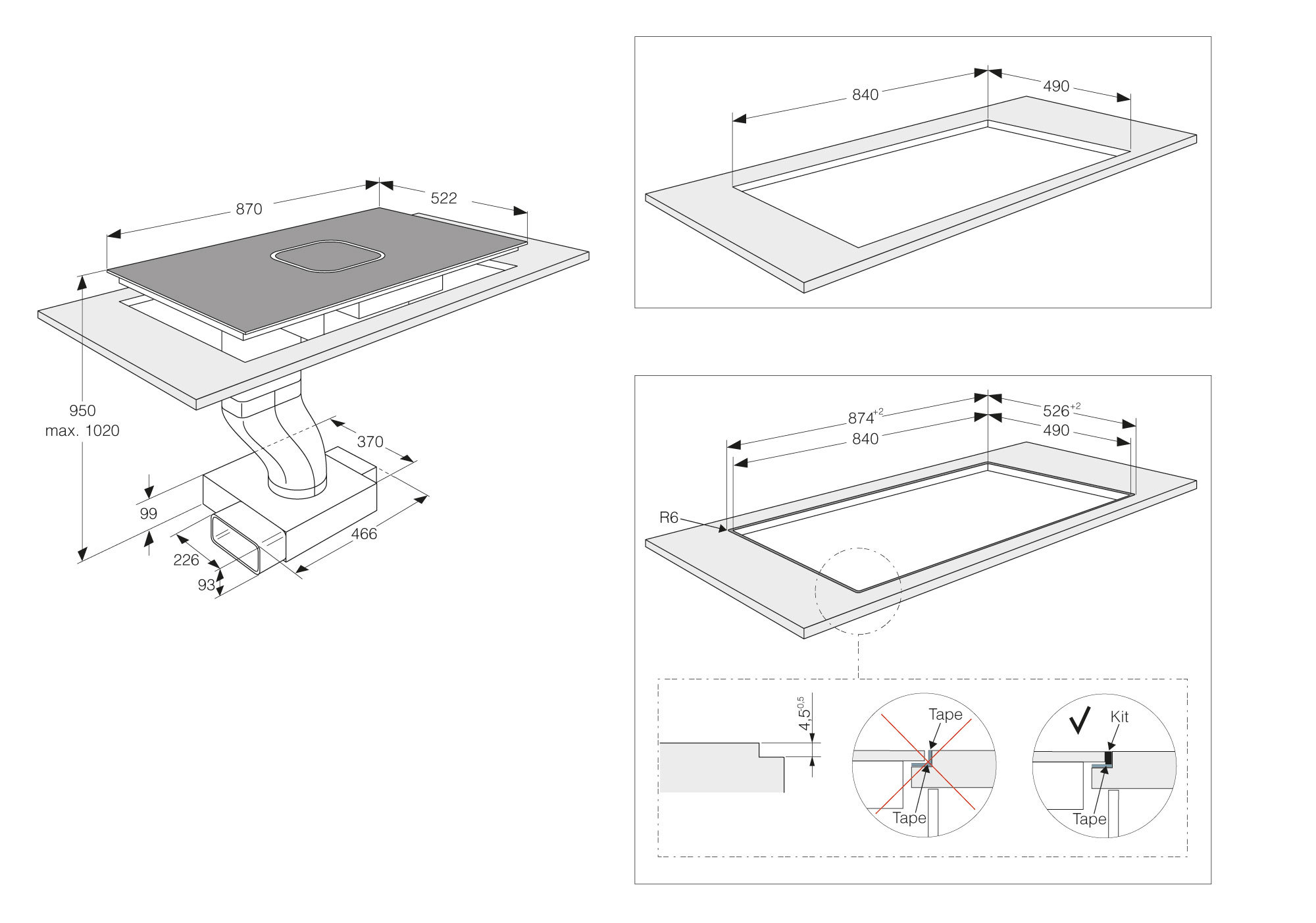 870
522
950
max. 1020
370
99
466
226
93

840
490

$874^{+2}$
$526^{+2}$
840
490
R6

$4,5^{-0,5}$
Tape
Tape
Kit
Tape